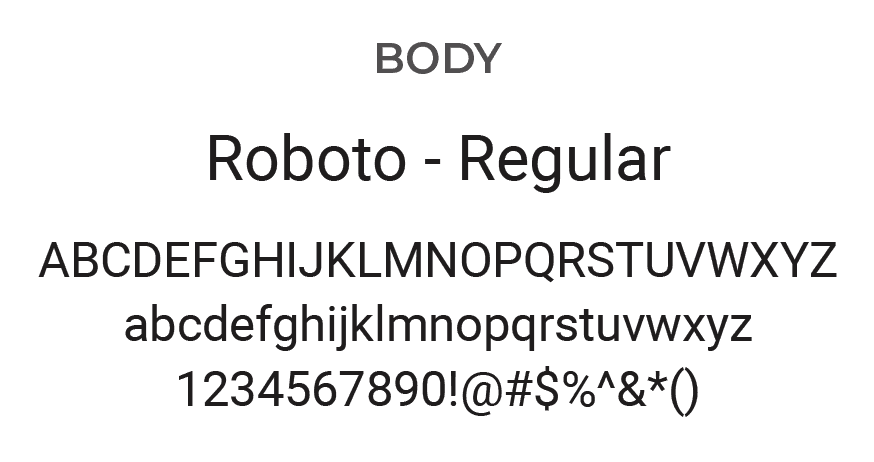 BODY

Roboto - Regular

ABCDEFGHIJKLMNOPQRSTUVWXYZ
abcdefghijklmnopqrstuvwxyz
1234567890!@#$%^&*()